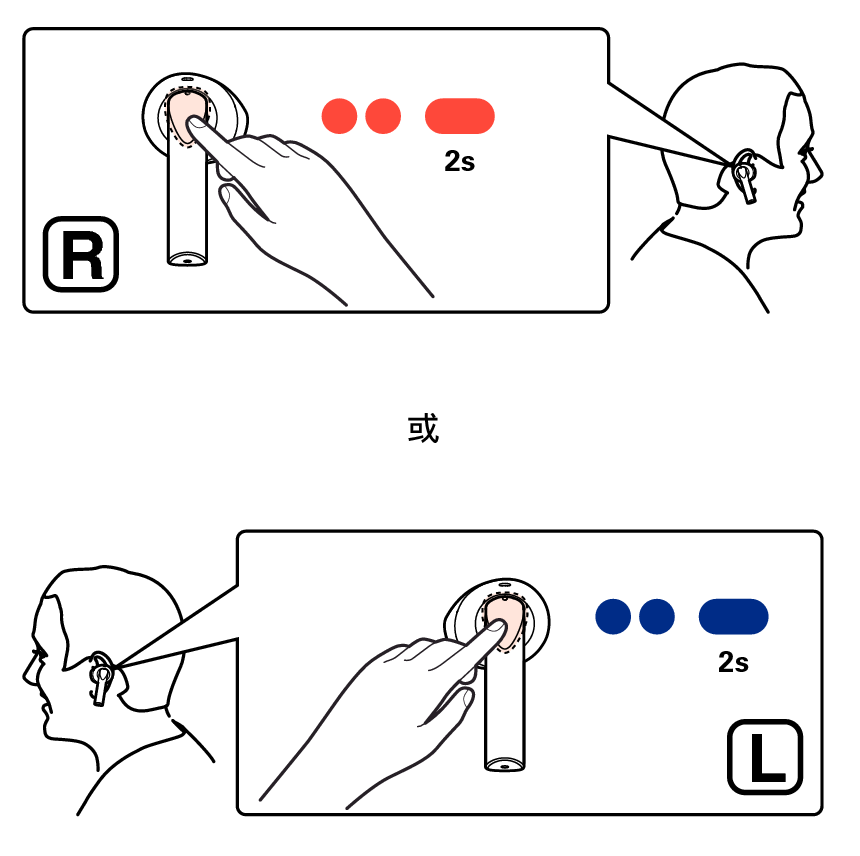 2s

R

或

2s

L